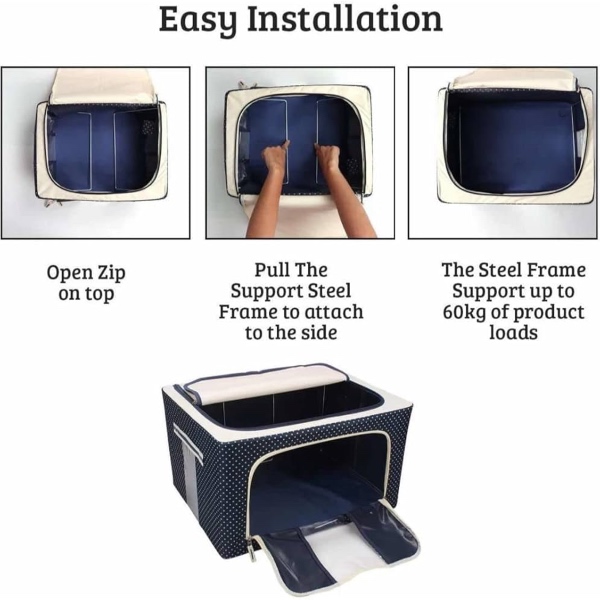 Easy Installation

Open Zip on top

Pull The Support Steel Frame to attach to the side

The Steel Frame Support up to 60kg of product loads