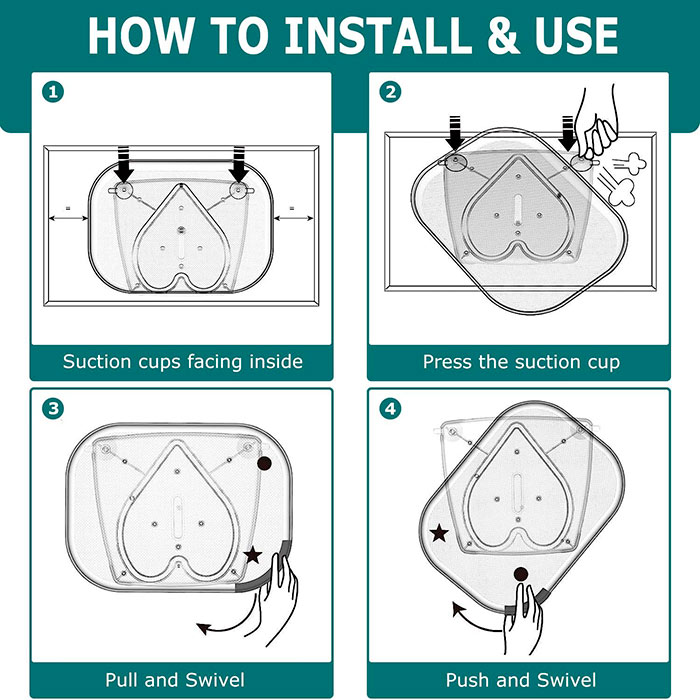 HOW TO INSTALL & USE

1

=

=

Suction cups facing inside

2

Press the suction cup

3

Pull and Swivel

4

Push and Swivel