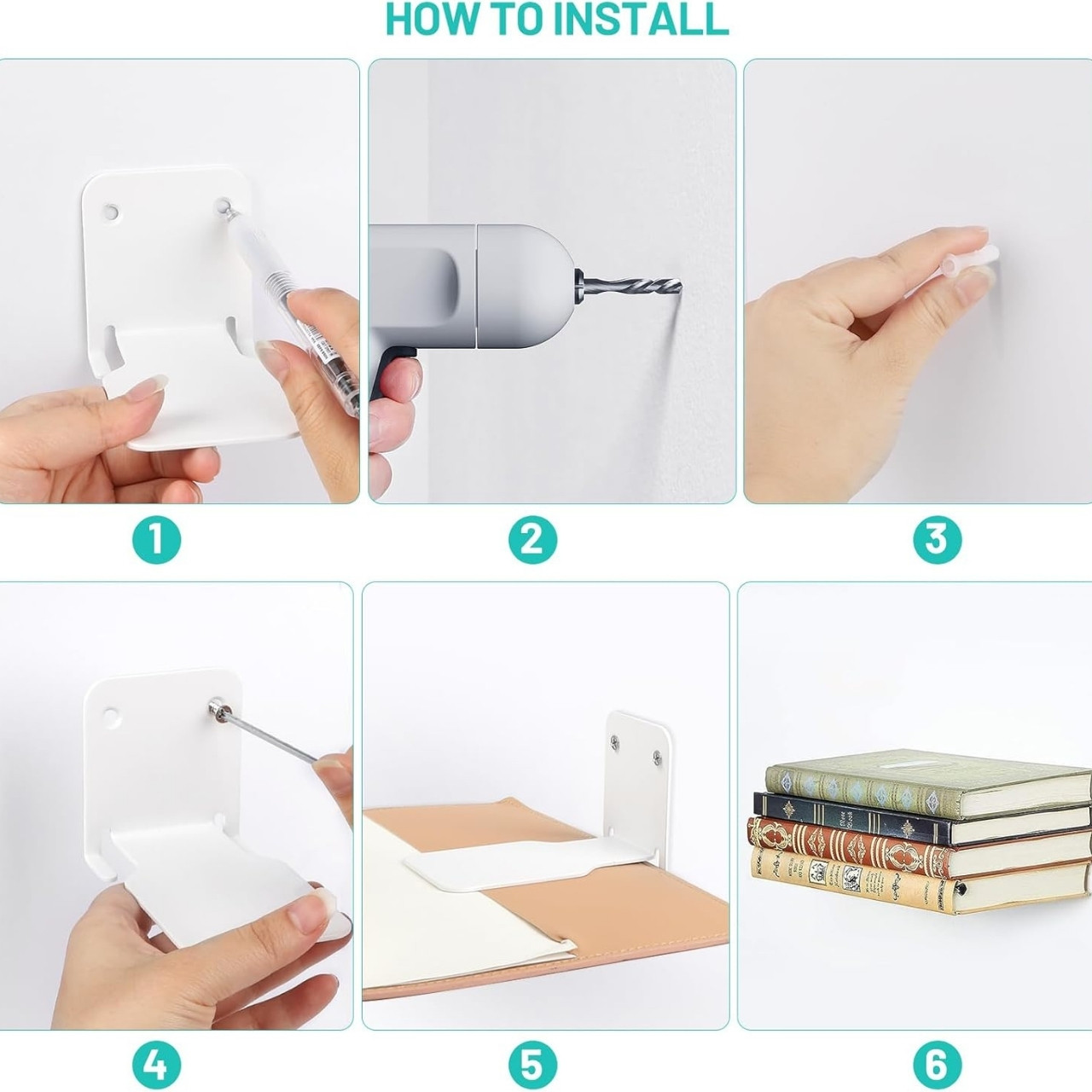 HOW TO INSTALL

1

2

3

4

5

6