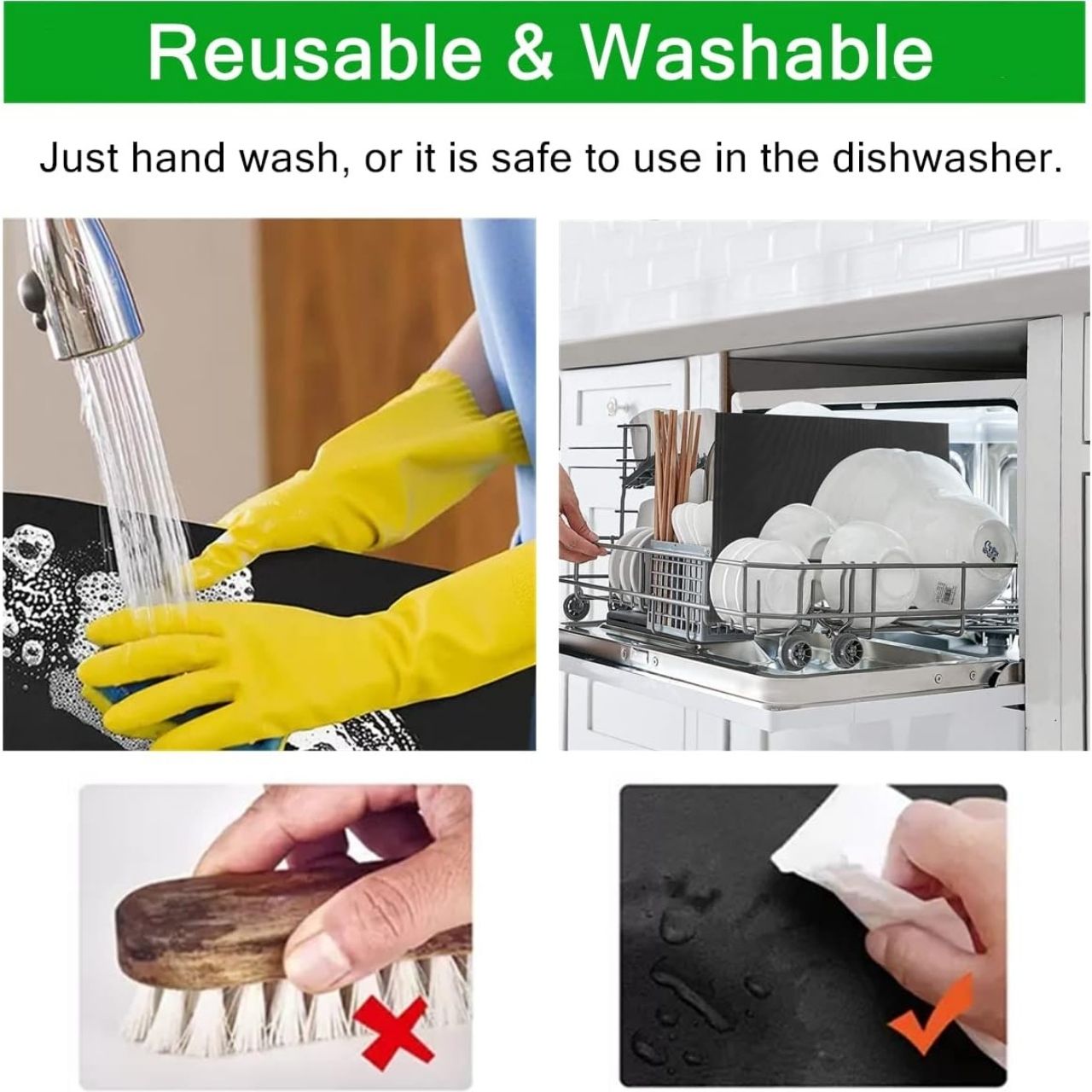 Reusable & Washable

Just hand wash, or it is safe to use in the dishwasher.